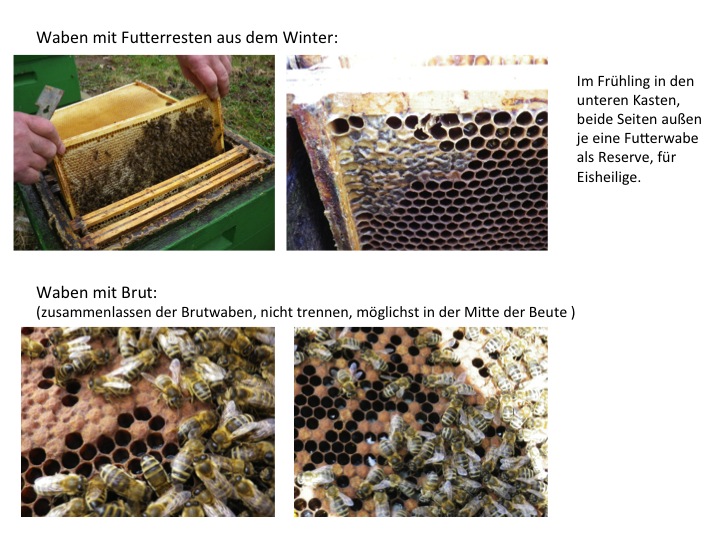 Waben mit Futterresten aus dem Winter:

Im Frühling in den unteren Kasten, beide Seiten außen je eine Futterwabe als Reserve, für Eisheilige.

Waben mit Brut:
(zusammenlassen der Brutwaben, nicht trennen, möglichst in der Mitte der Beute )