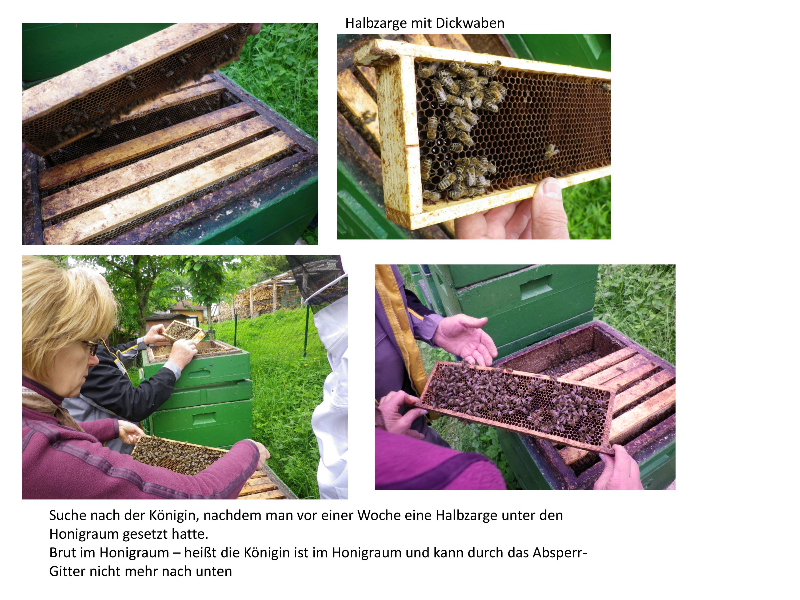 Halbzarge mit Dickwaben

Suche nach der Königin, nachdem man vor einer Woche eine Halbzarge unter den Honigraum gesetzt hatte.
Brut im Honigraum – heißt die Königin ist im Honigraum und kann durch das Absperr-Gitter nicht mehr nach unten